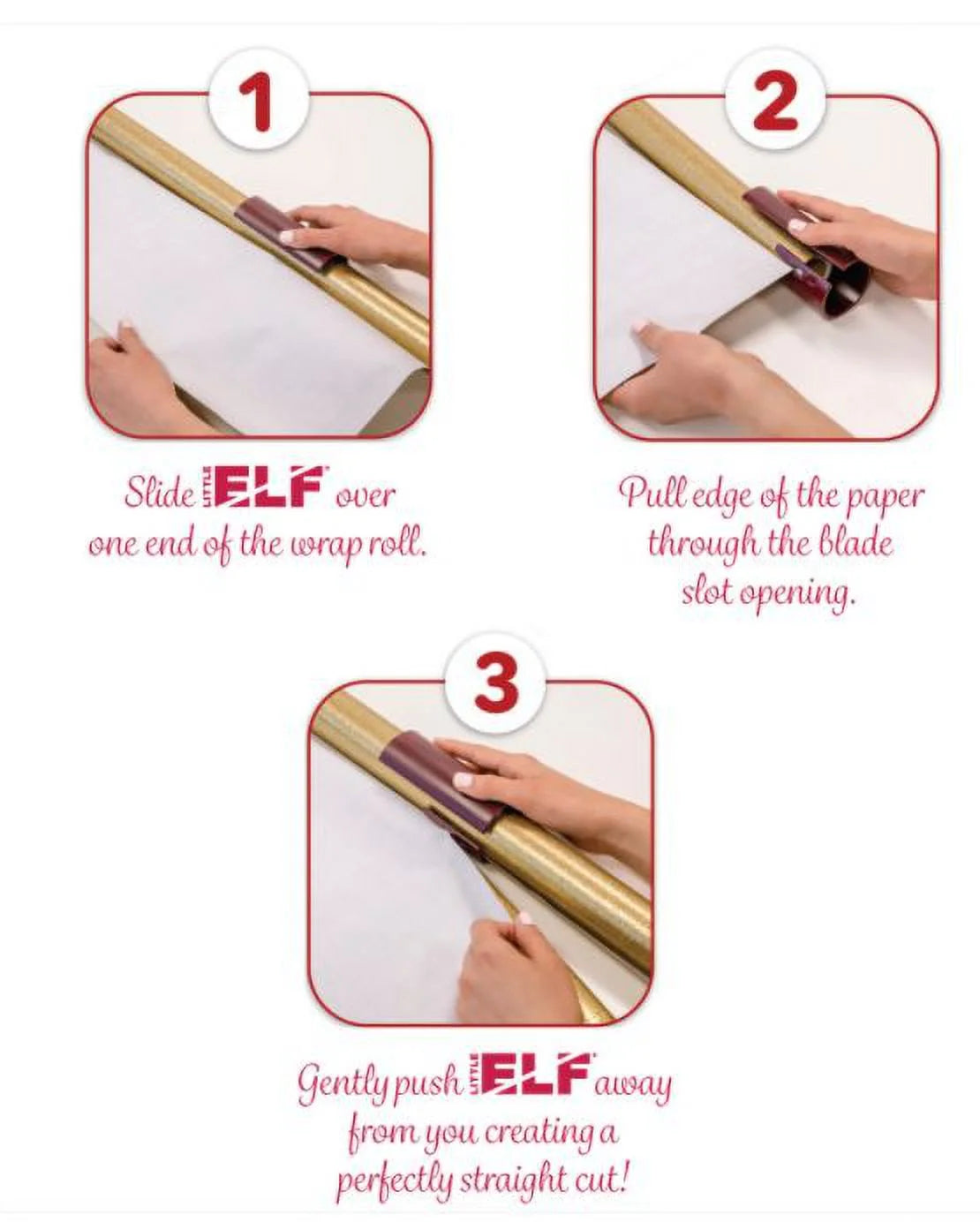 1

Slide LITTLE ELF over one end of the wrap roll.

2

Pull edge of the paper through the blade slot opening.

3

Gently push LITTLE ELF away from you creating a perfectly straight cut!